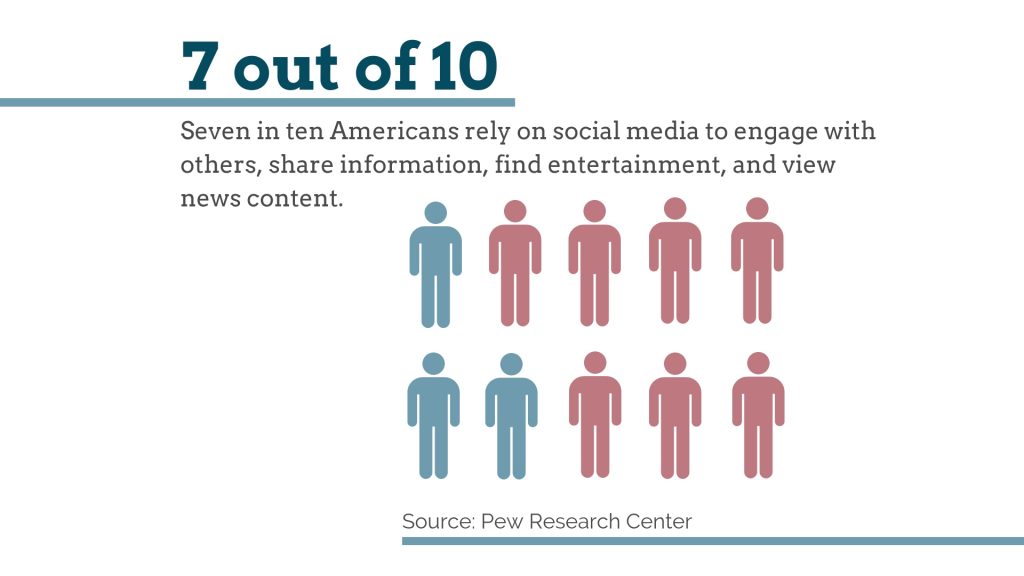 7 out of 10

Seven in ten Americans rely on social media to engage with others, share information, find entertainment, and view news content.

Source: Pew Research Center