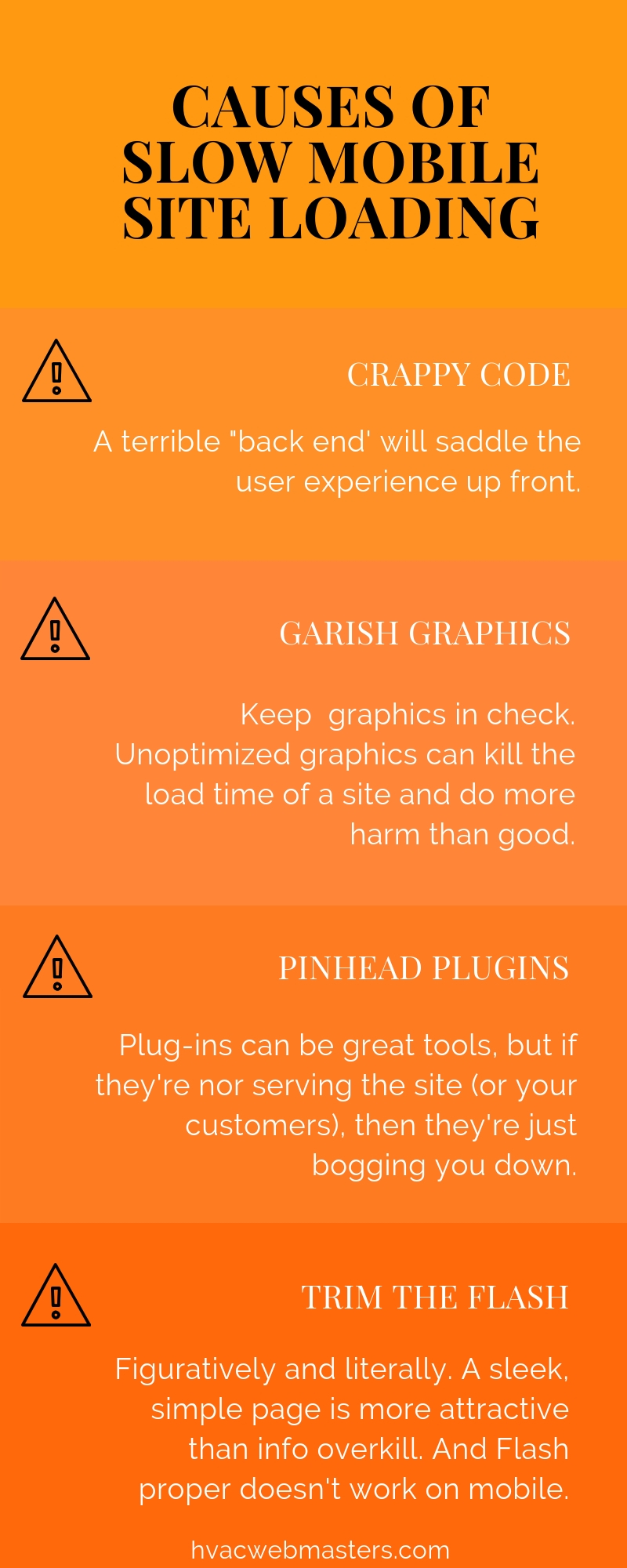 CAUSES OF SLOW MOBILE SITE LOADING

CRAPPY CODE

A terrible "back end' will saddle the user experience up front.

GARISH GRAPHICS

Keep graphics in check. Unoptimized graphics can kill the load time of a site and do more harm than good.

PINHEAD PLUGINS

Plug-ins can be great tools, but if they're nor serving the site (or your customers), then they're just bogging you down.

TRIM THE FLASH

Figuratively and literally. A sleek, simple page is more attractive than info overkill. And Flash proper doesn't work on mobile.

hvacwebmasters.com